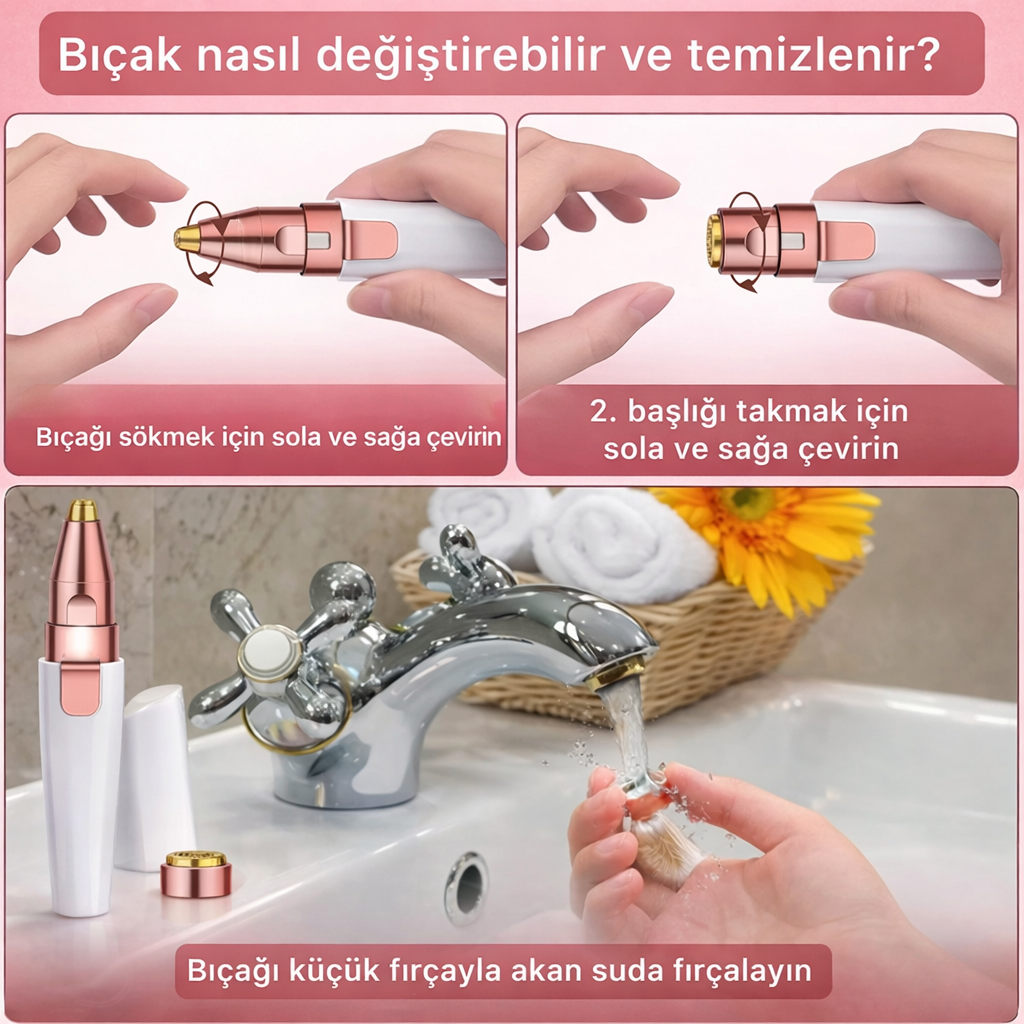 Bıçak nasıl değiştirebilir ve temizlenir?

Bıçağı sökmek için sola ve sağa çevirin

2. başlığı takmak için sola ve sağa çevirin

Bıçağı küçük fırçayla akan suda fırçalayın