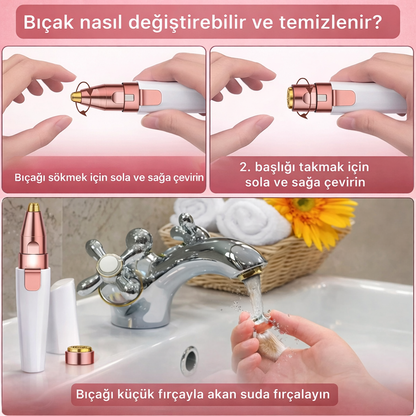 Bıçak nasıl değiştirebilir ve temizlenir?

Bıçağı sökmek için sola ve sağa çevirin

2. başlığı takmak için sola ve sağa çevirin

Bıçağı küçük fırçayla akan suda fırçalayın